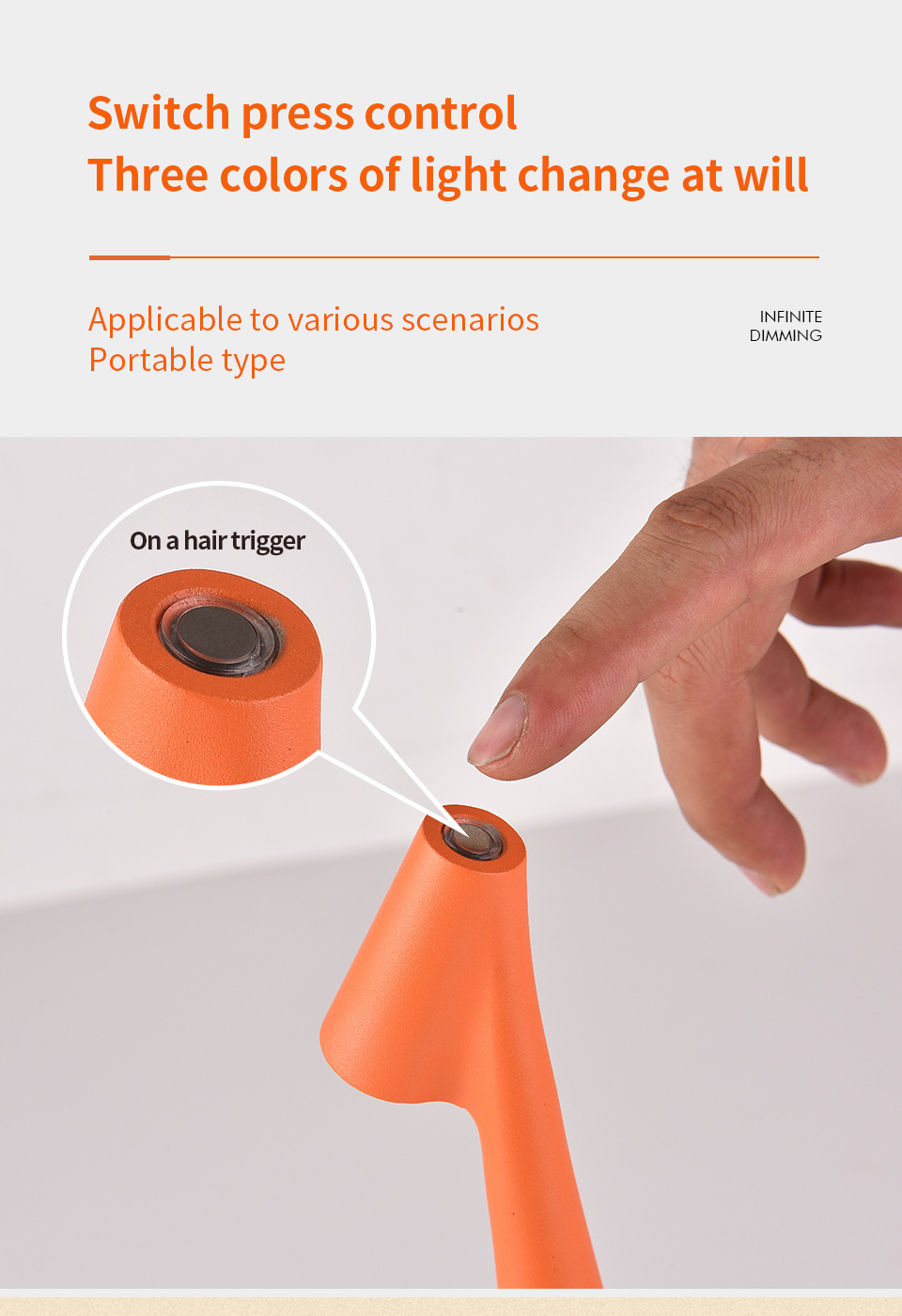 Switch press control
Three colors of light change at will

Applicable to various scenarios
Portable type

INFINITE
DIMMING

On a hair trigger